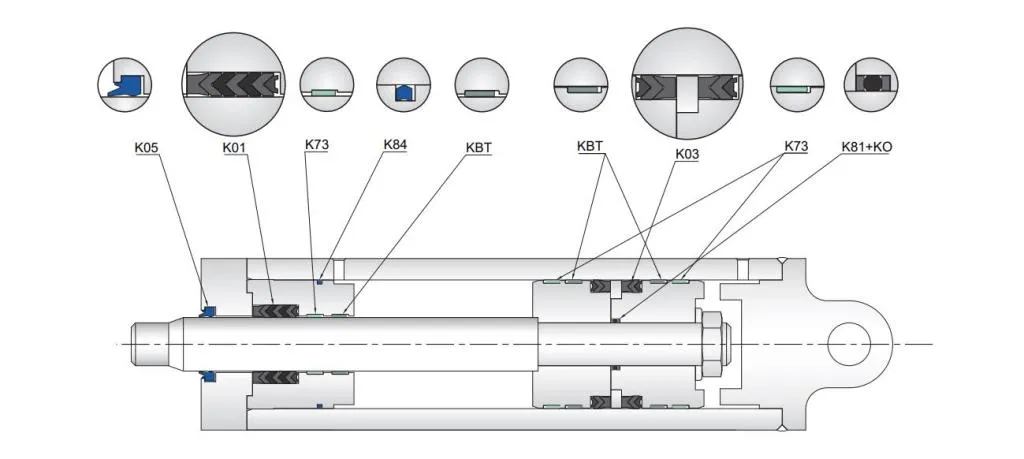 K05
K01
K73
K84
KBT
KBT
K03
K73
K81+KO