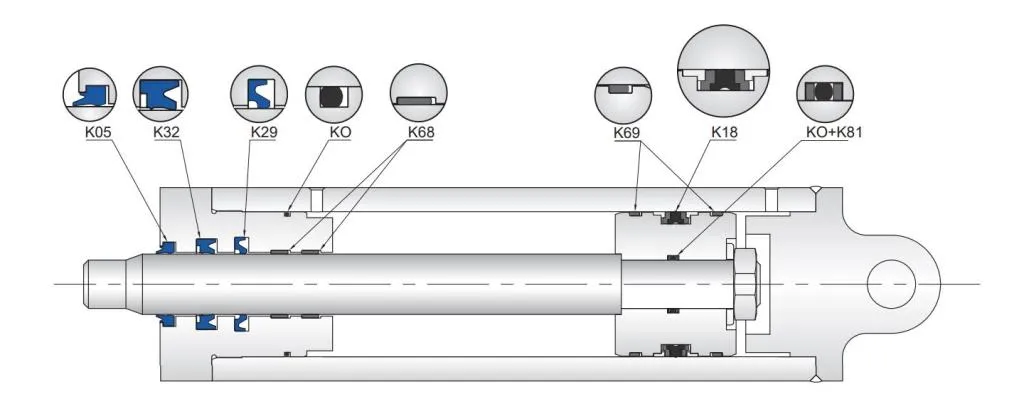 K05
K32
K29
KO
K68
K69
K18
KO+K81